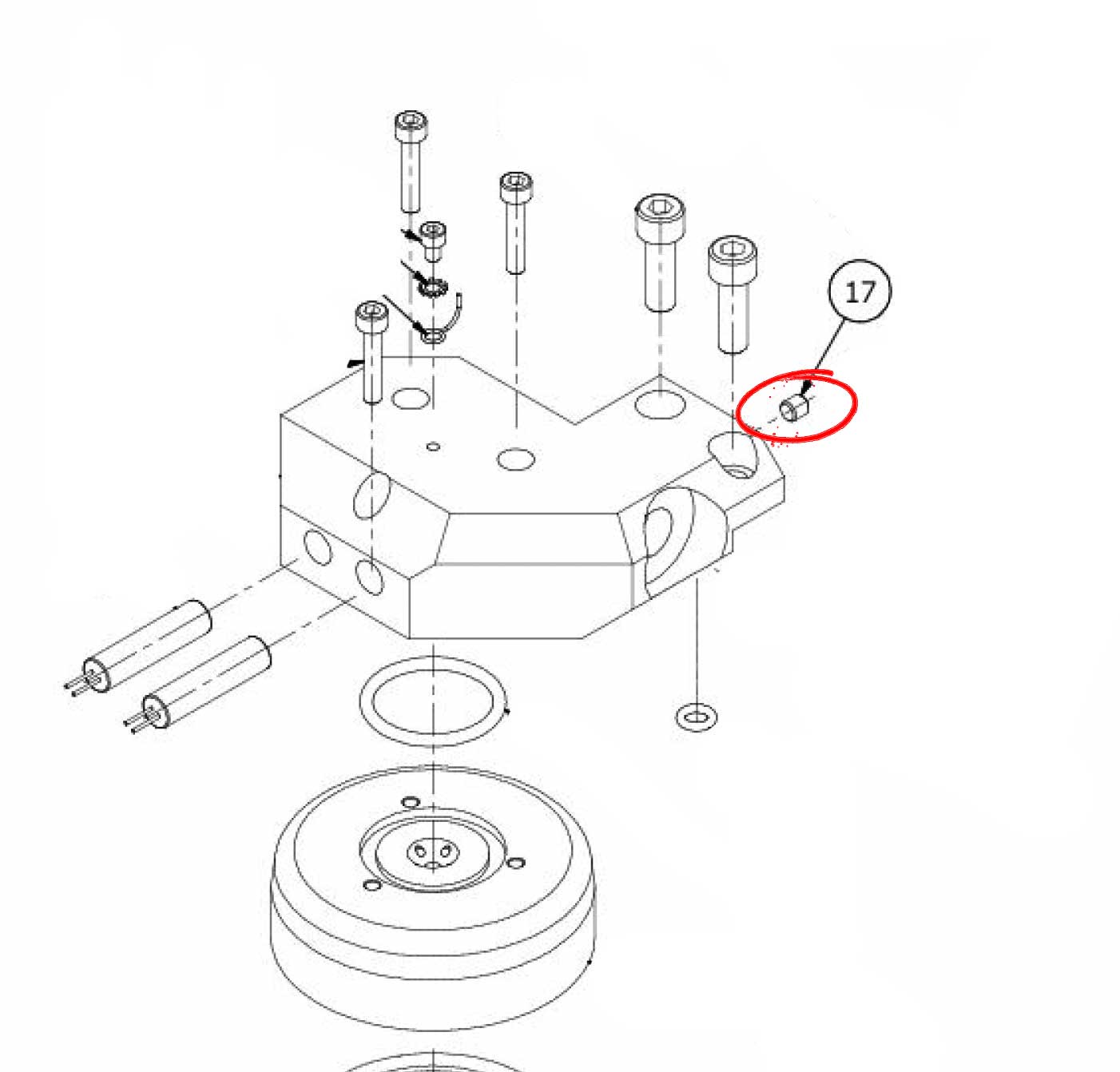 17