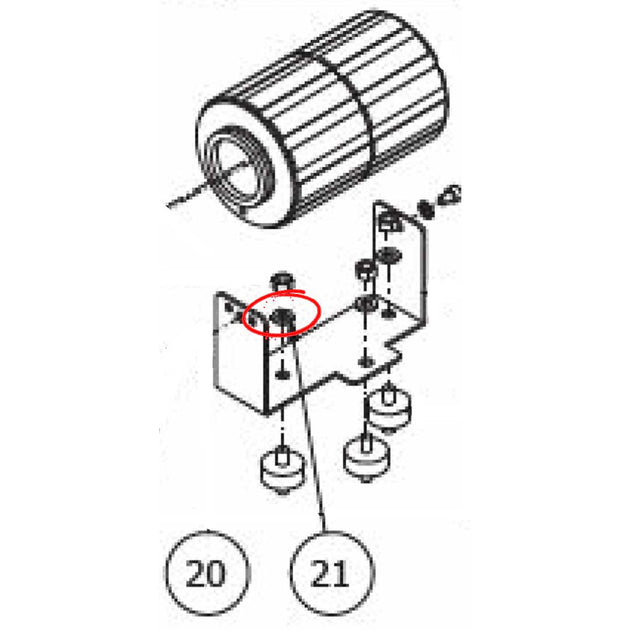 20
21