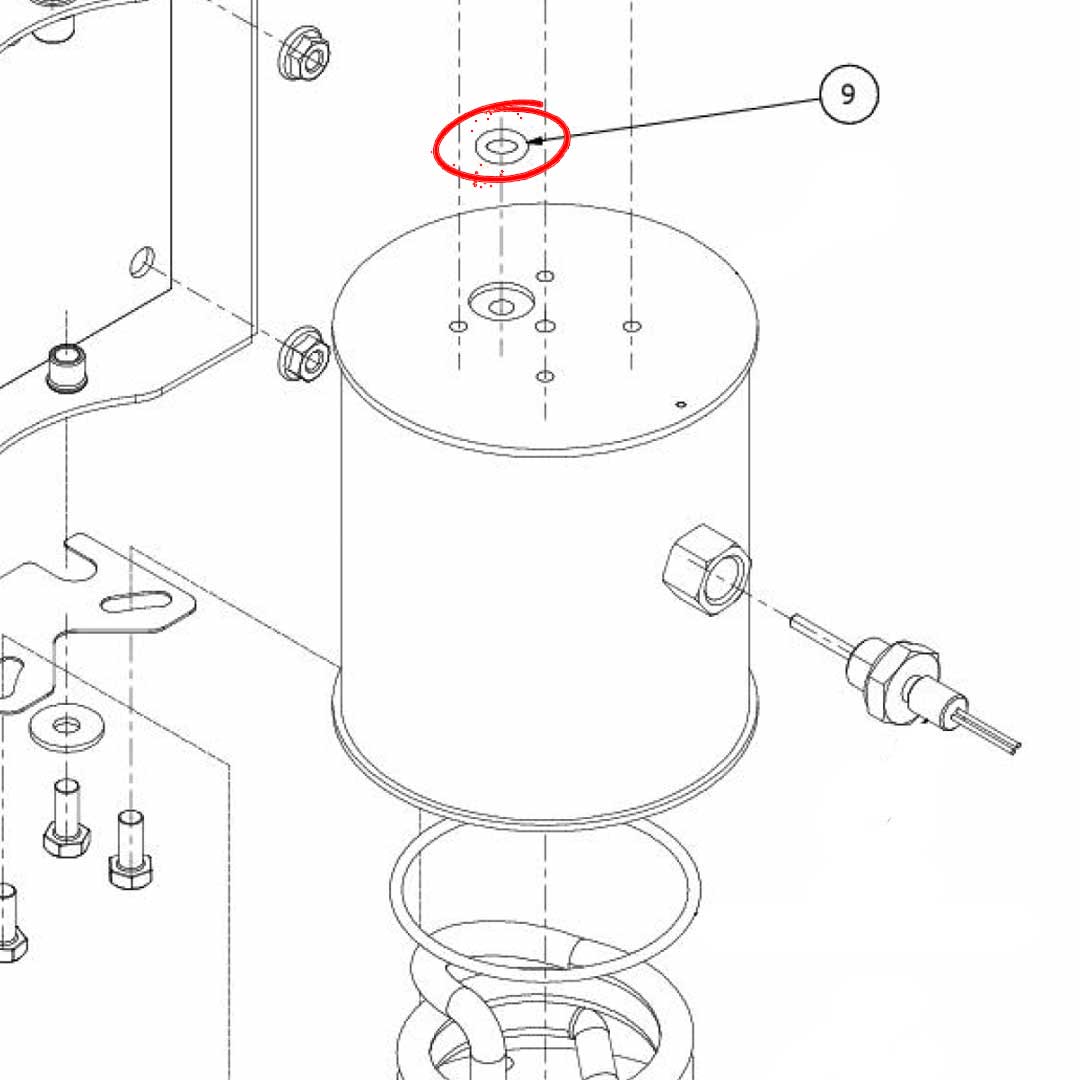 9