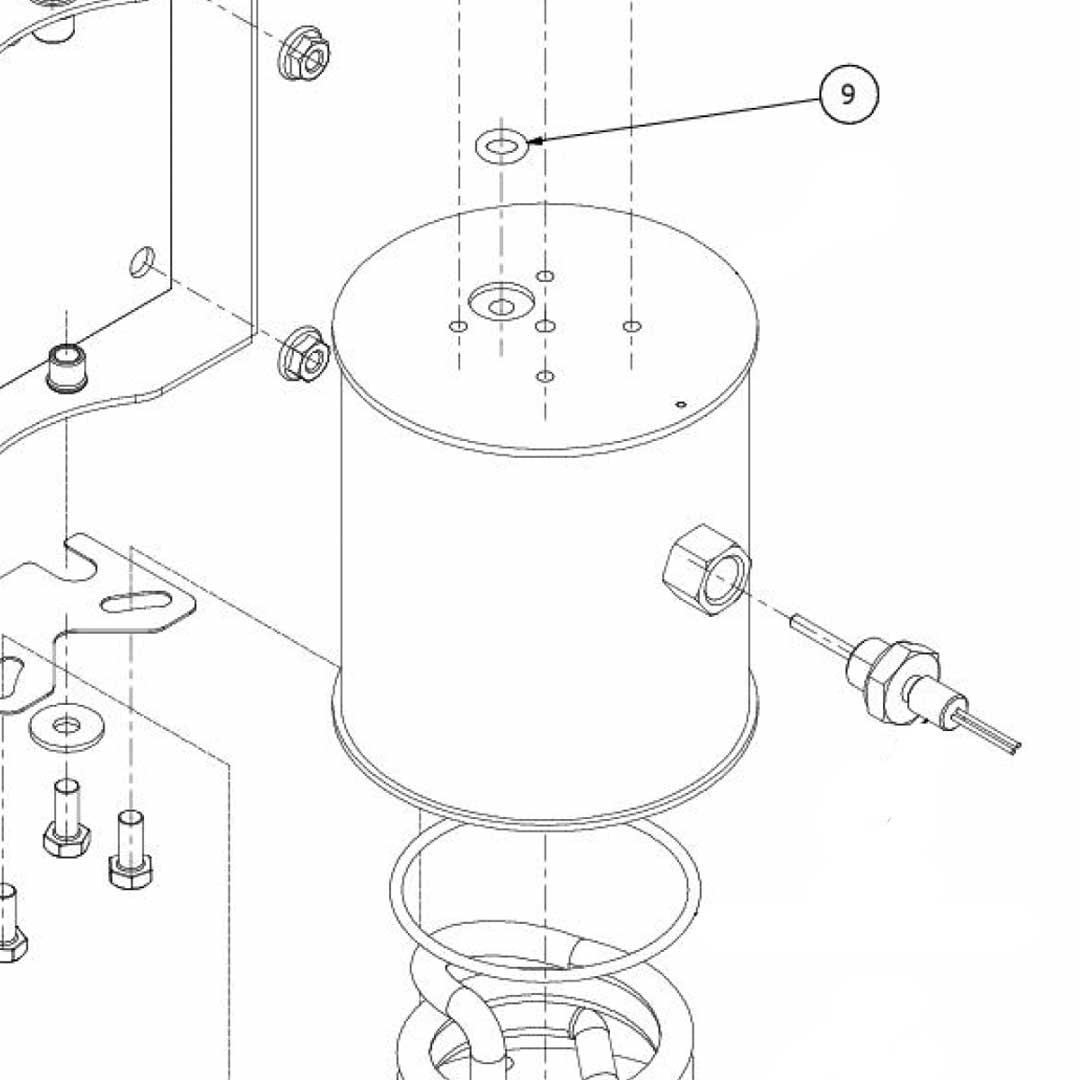 9