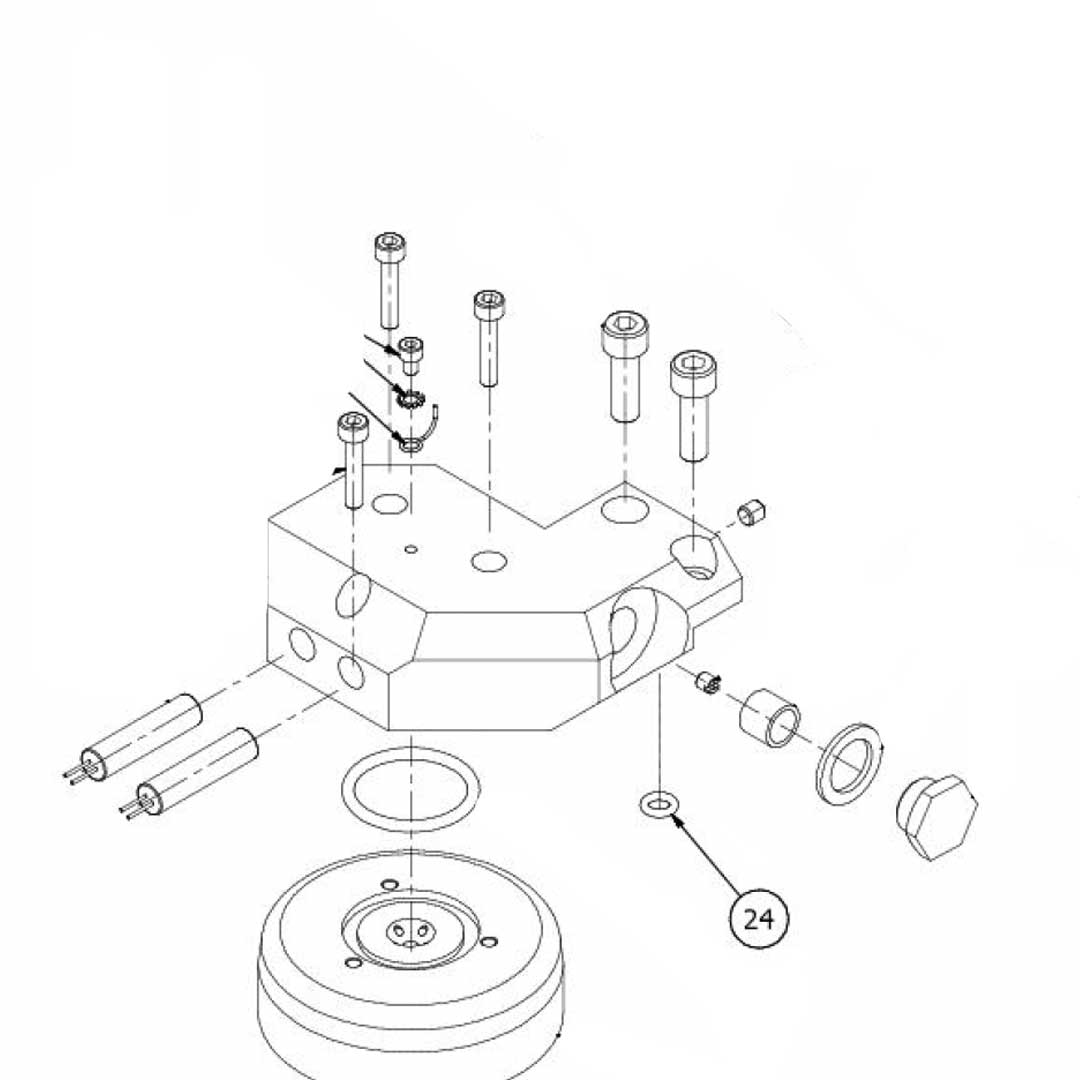 24