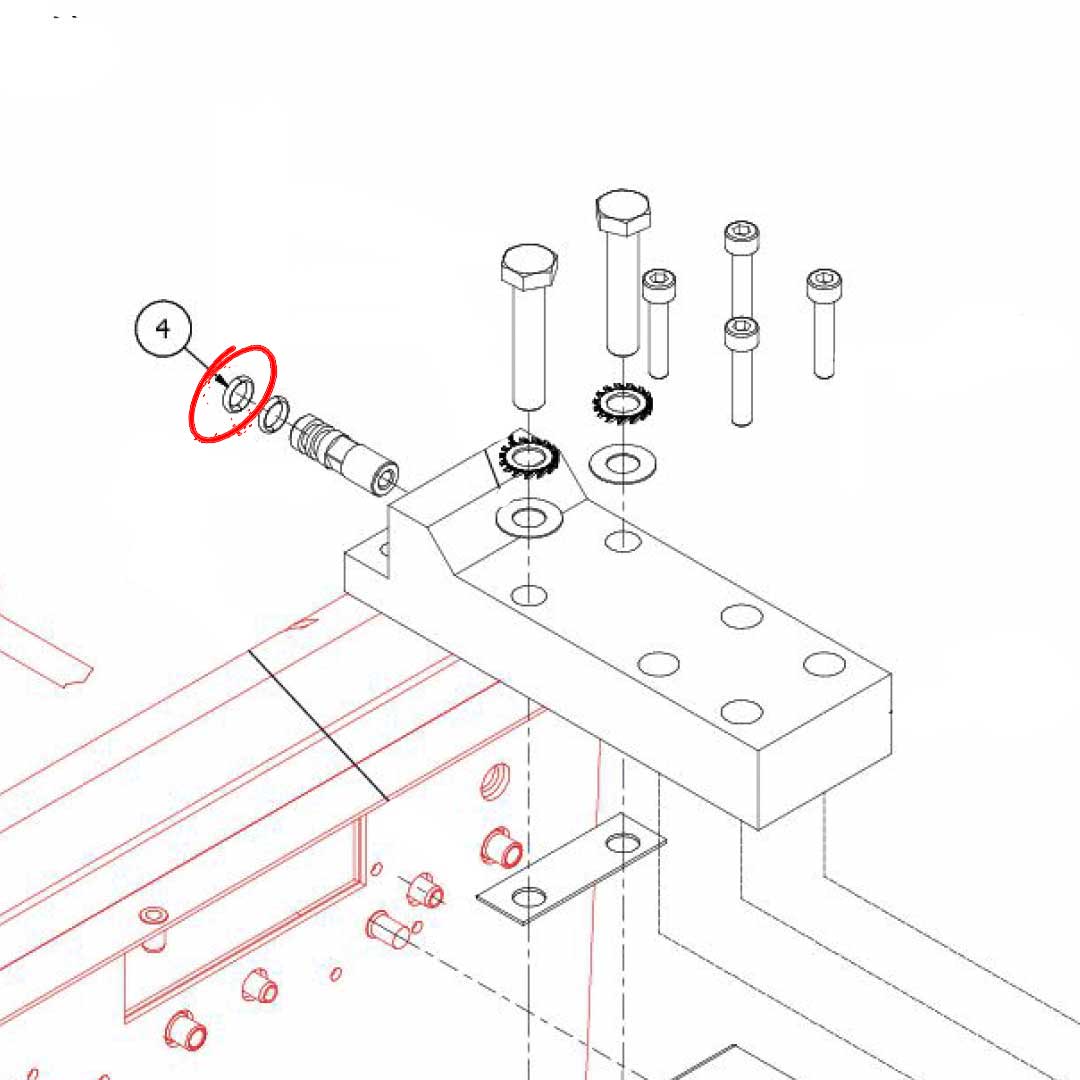 4