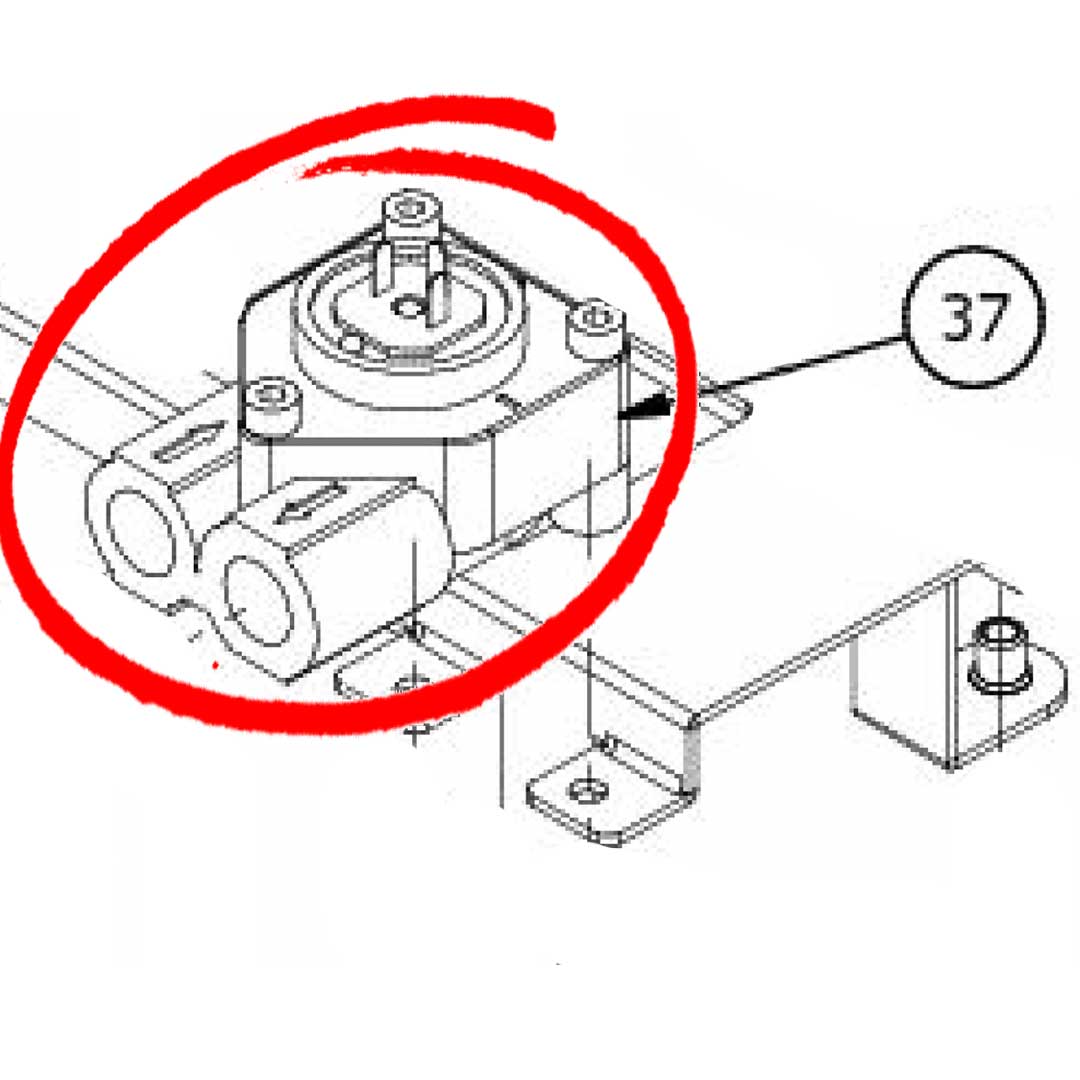 37