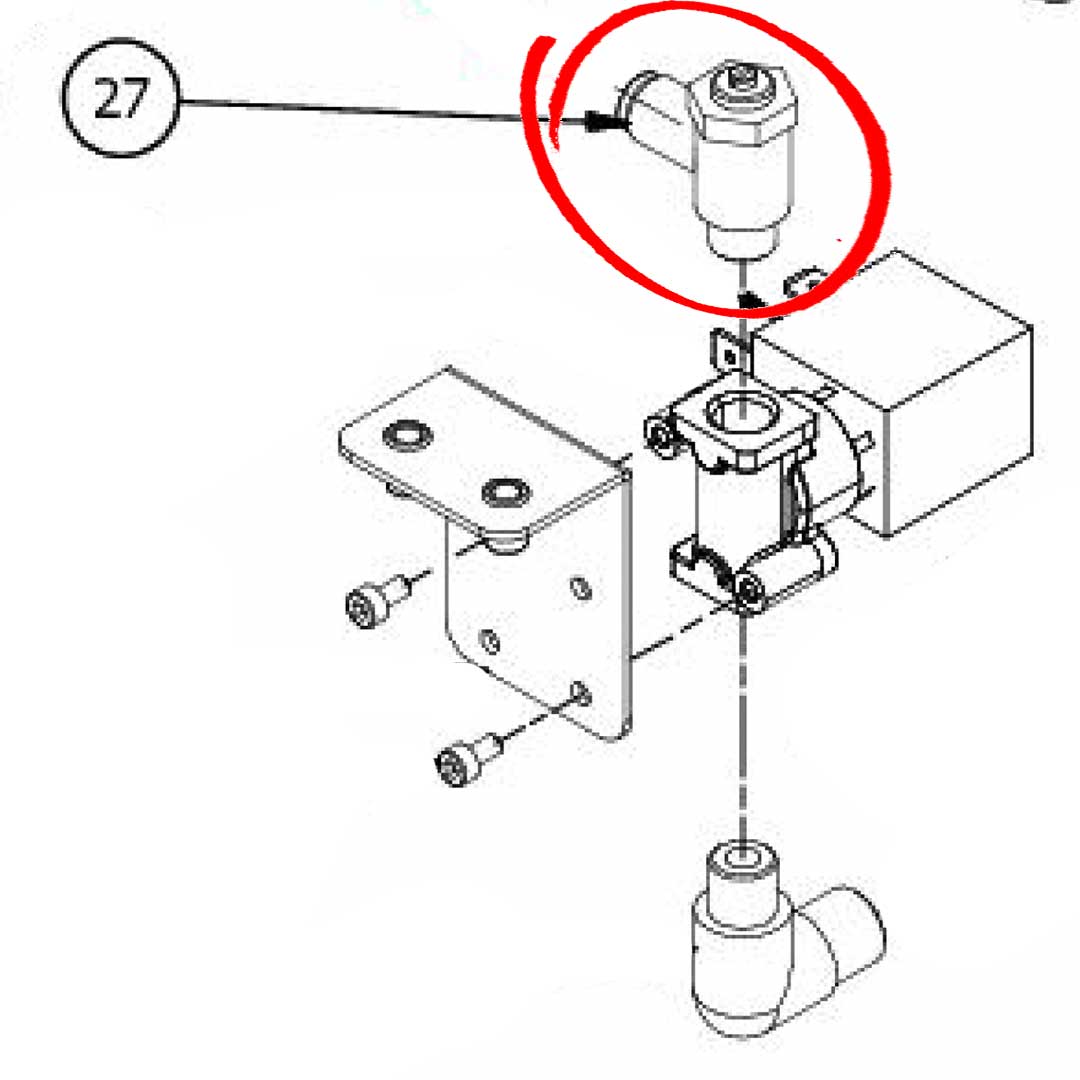 27