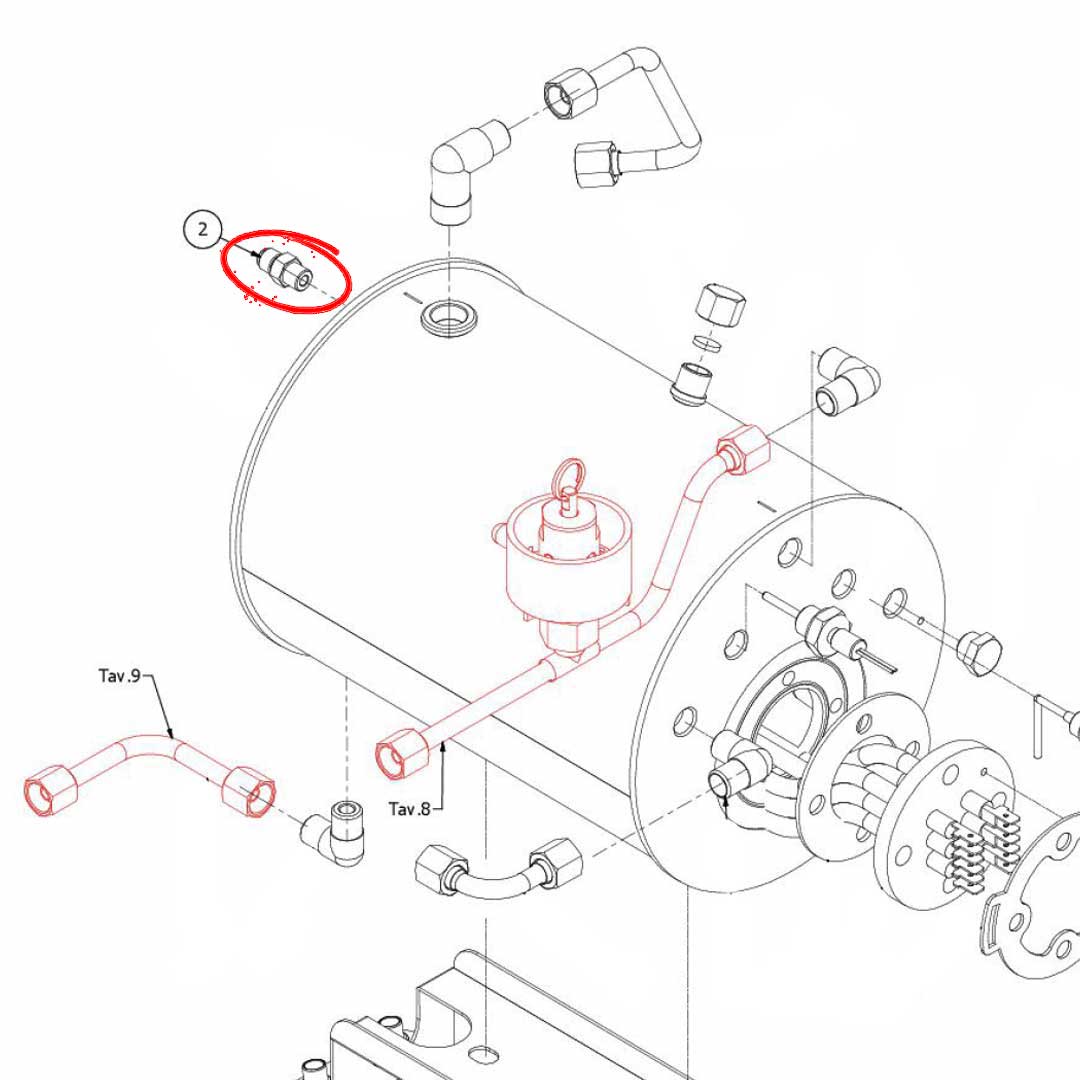 2

Tav.9

Tav.8