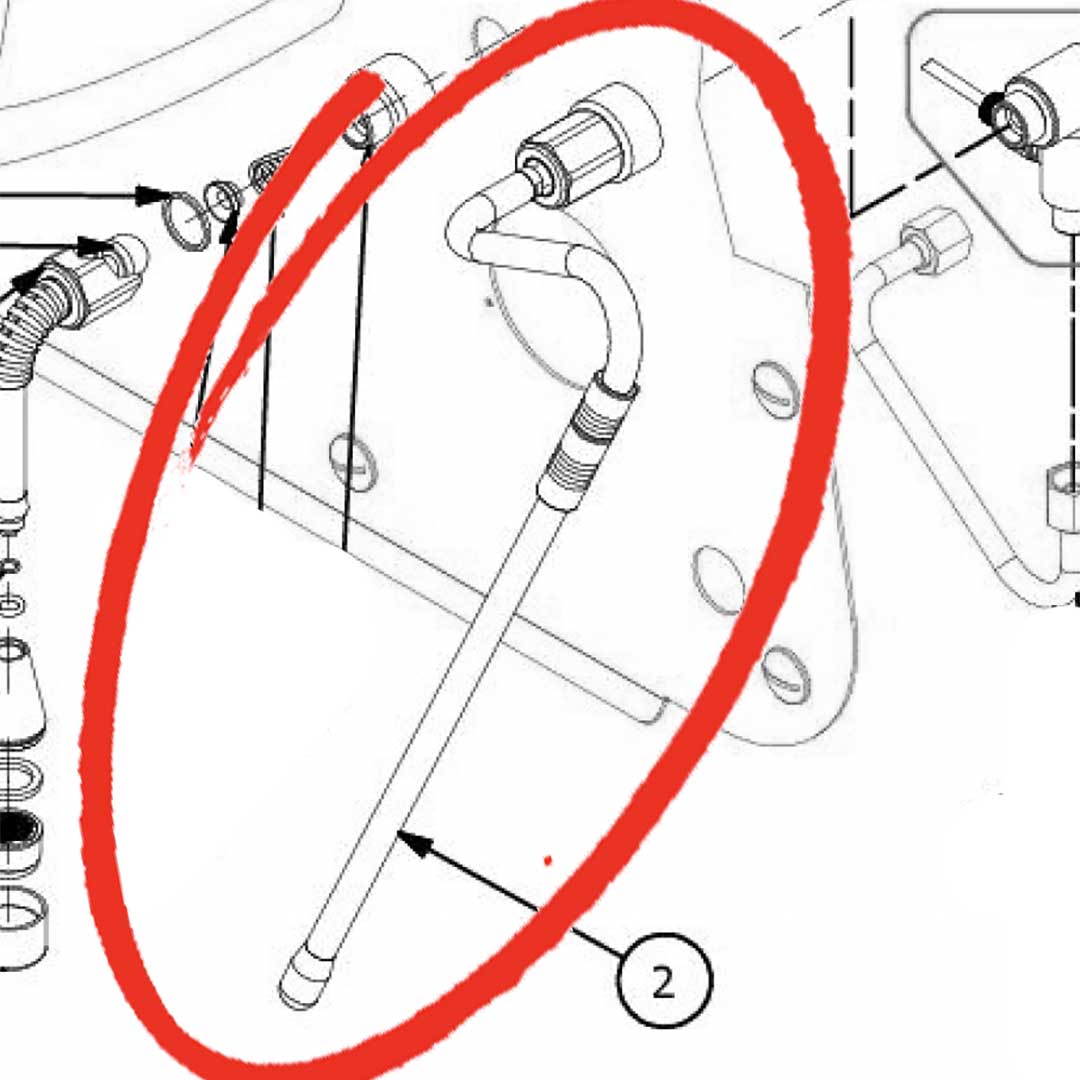 2