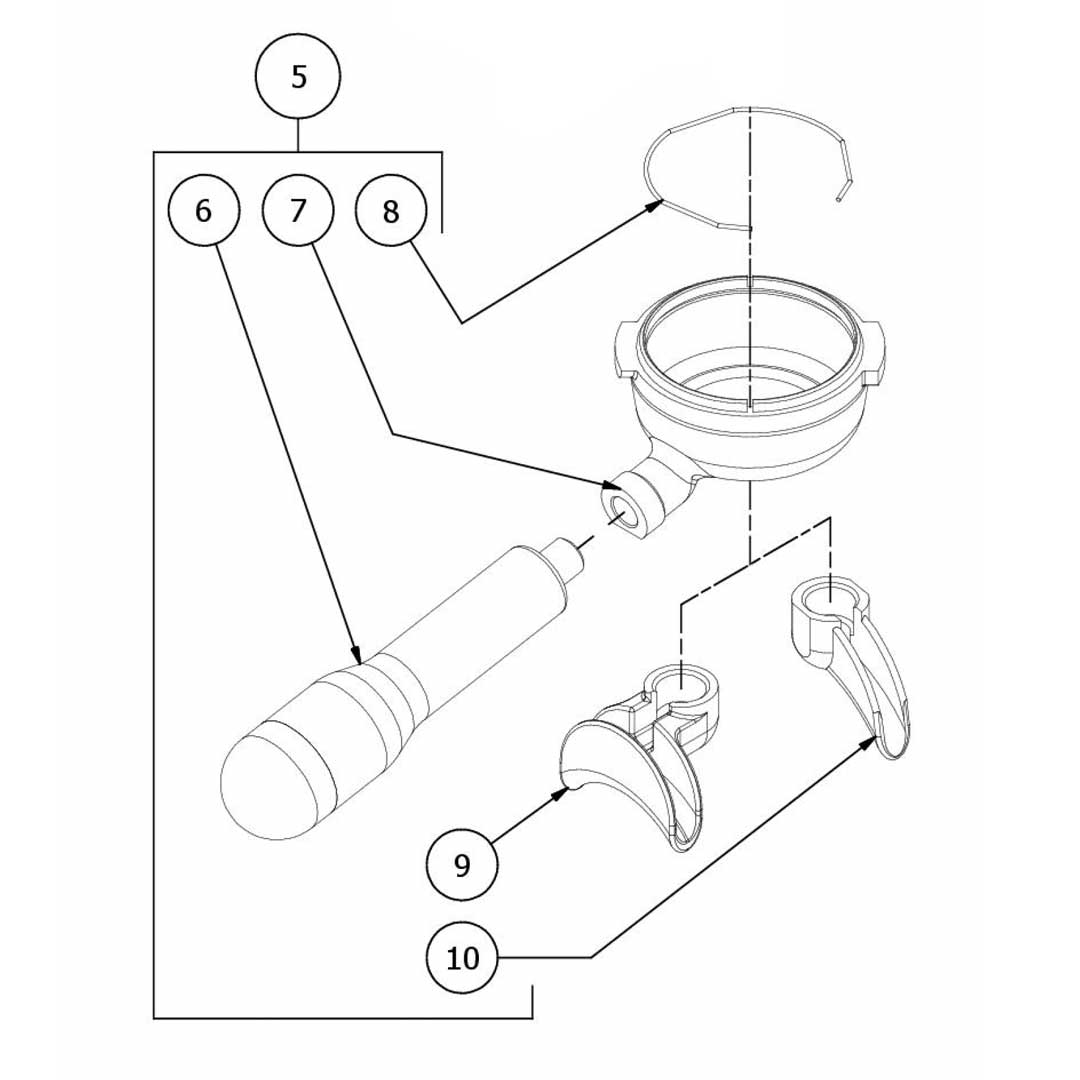 5
6
7
8
9
10