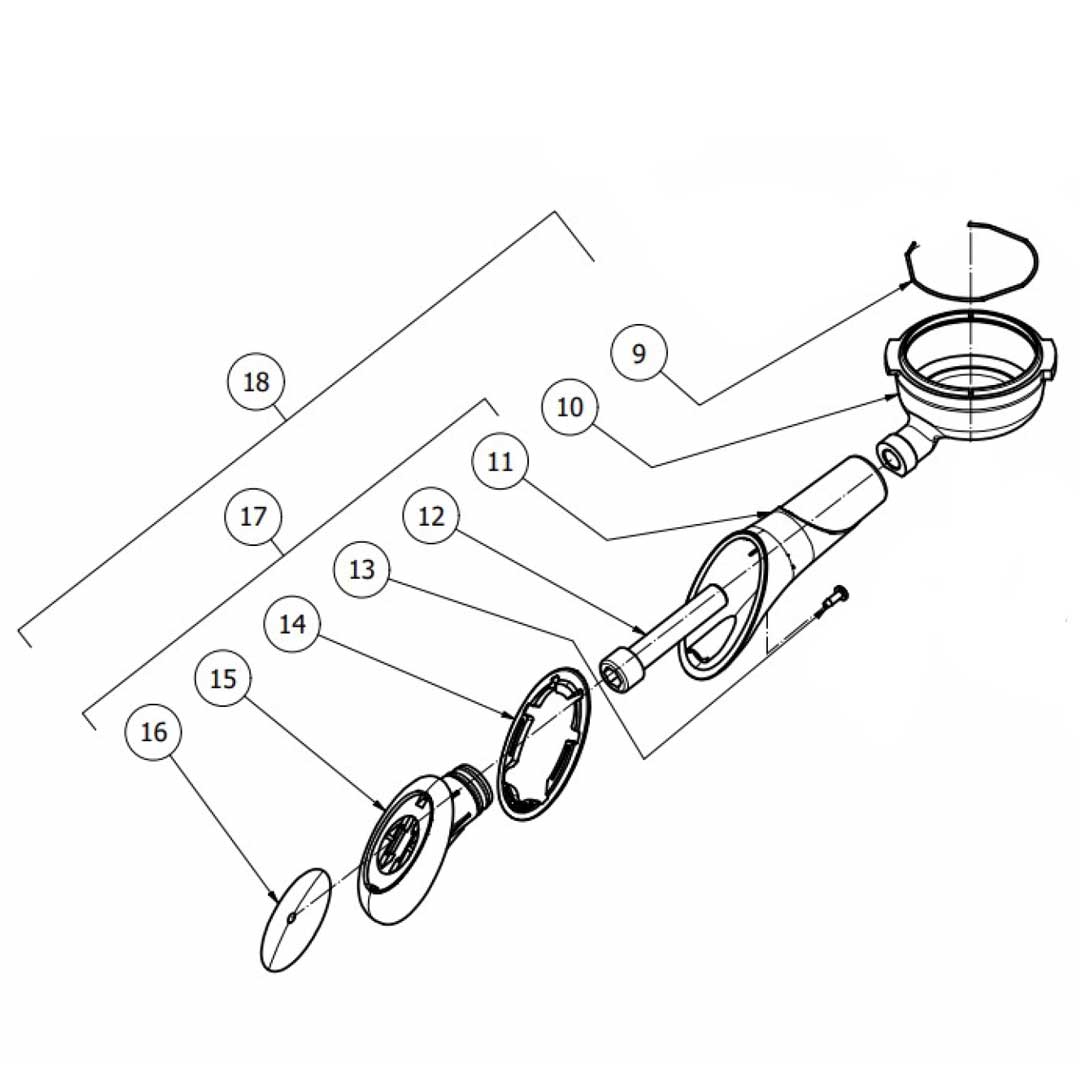 18
9
10
17
11
12
13
14
15
16