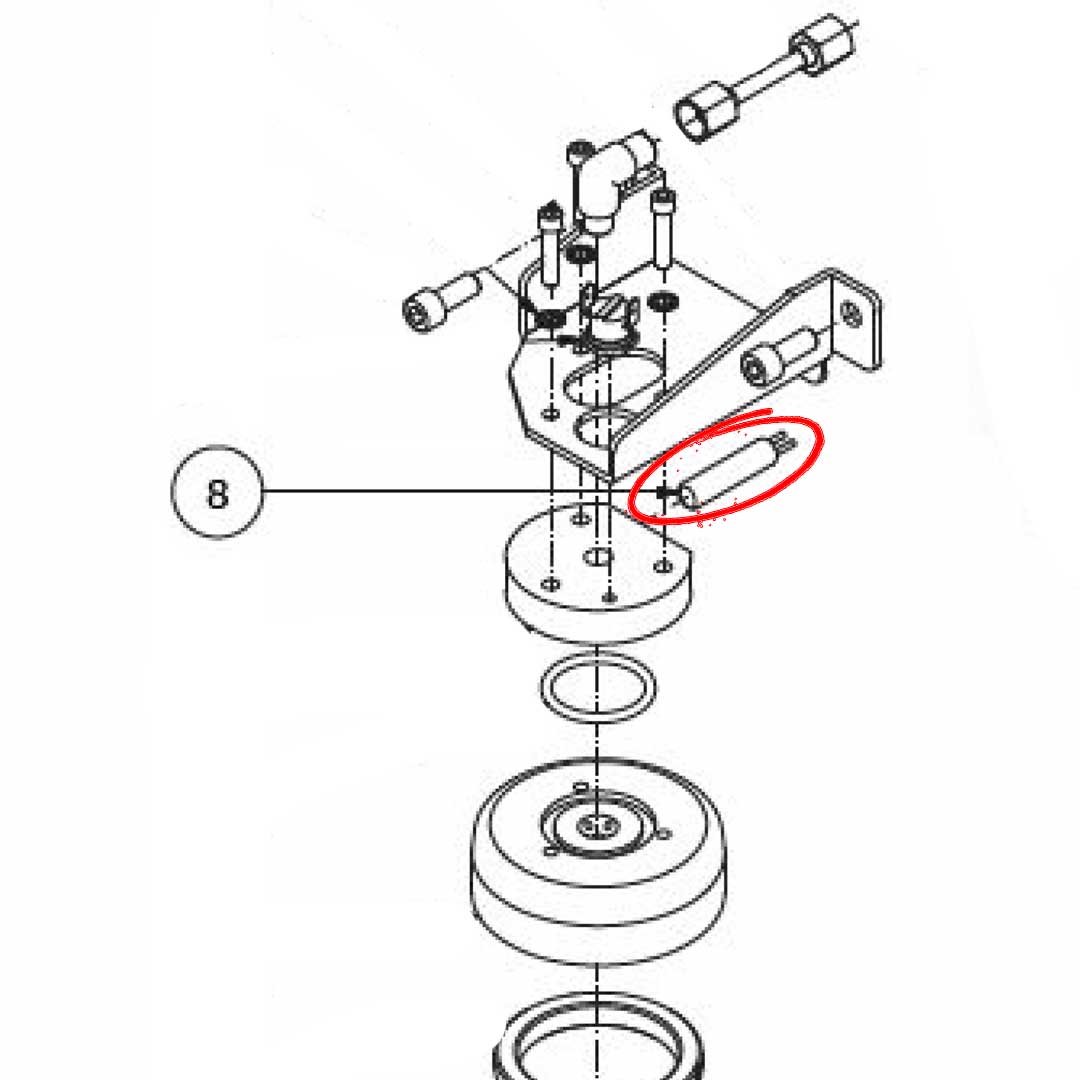 8