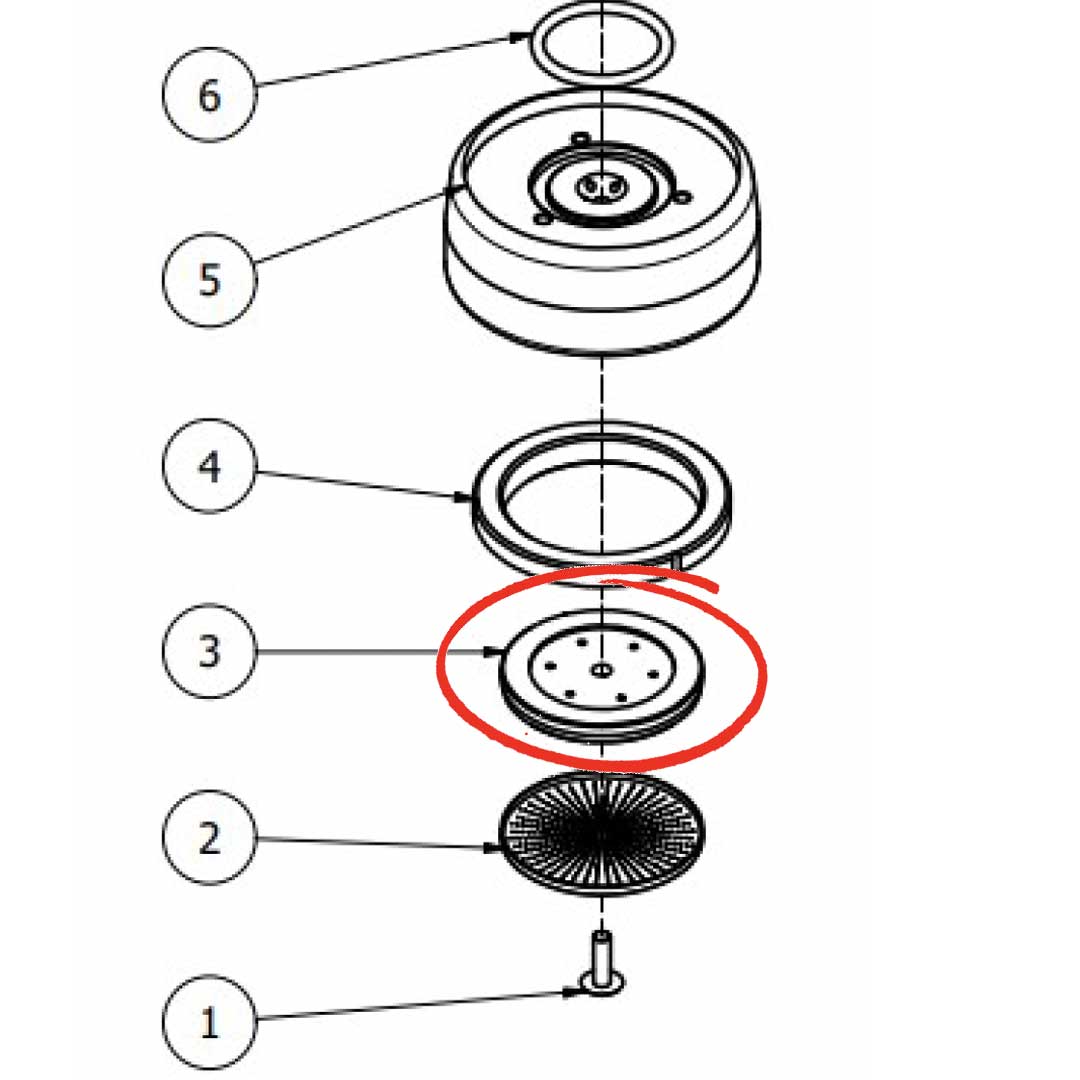 6
5
4
3
2
1