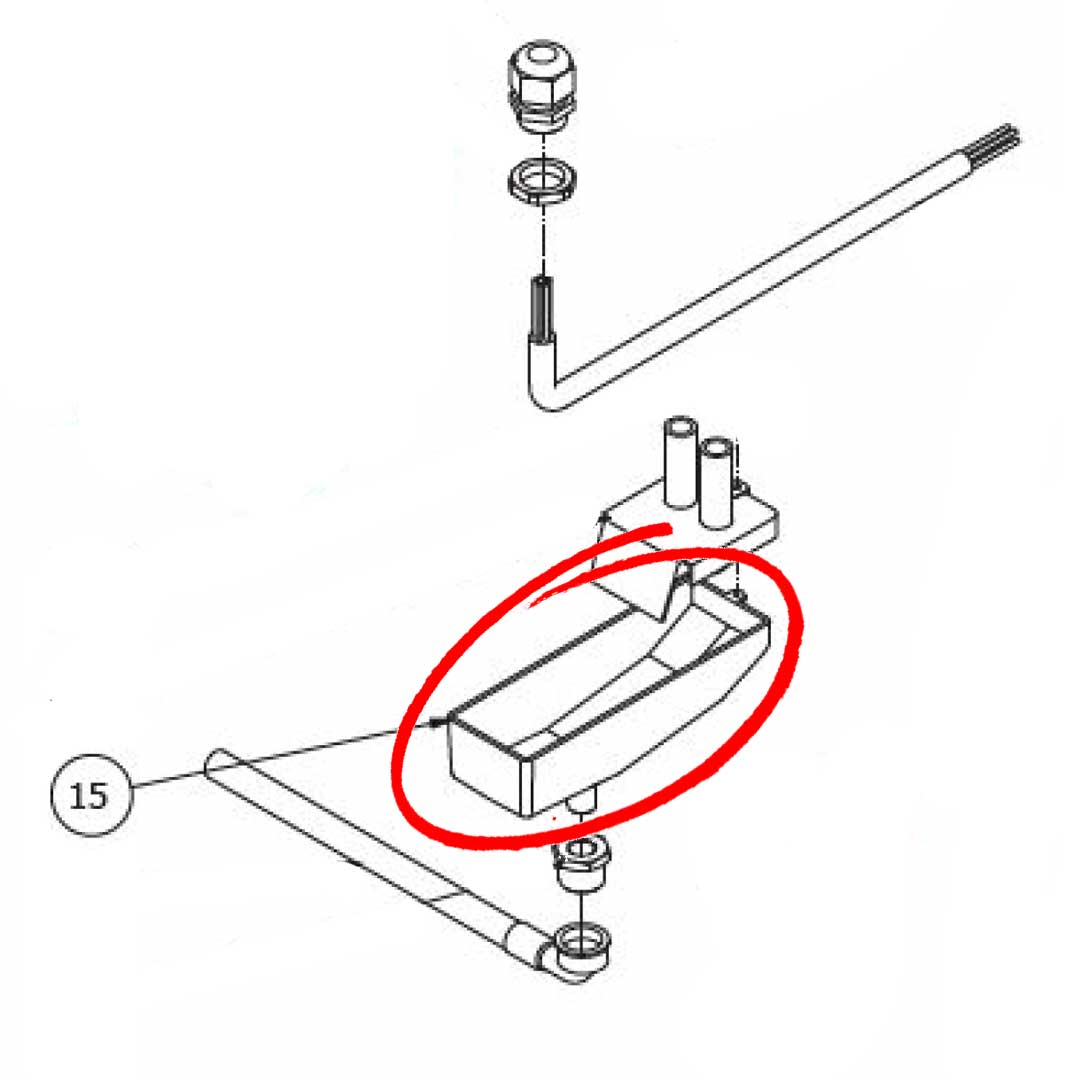 15