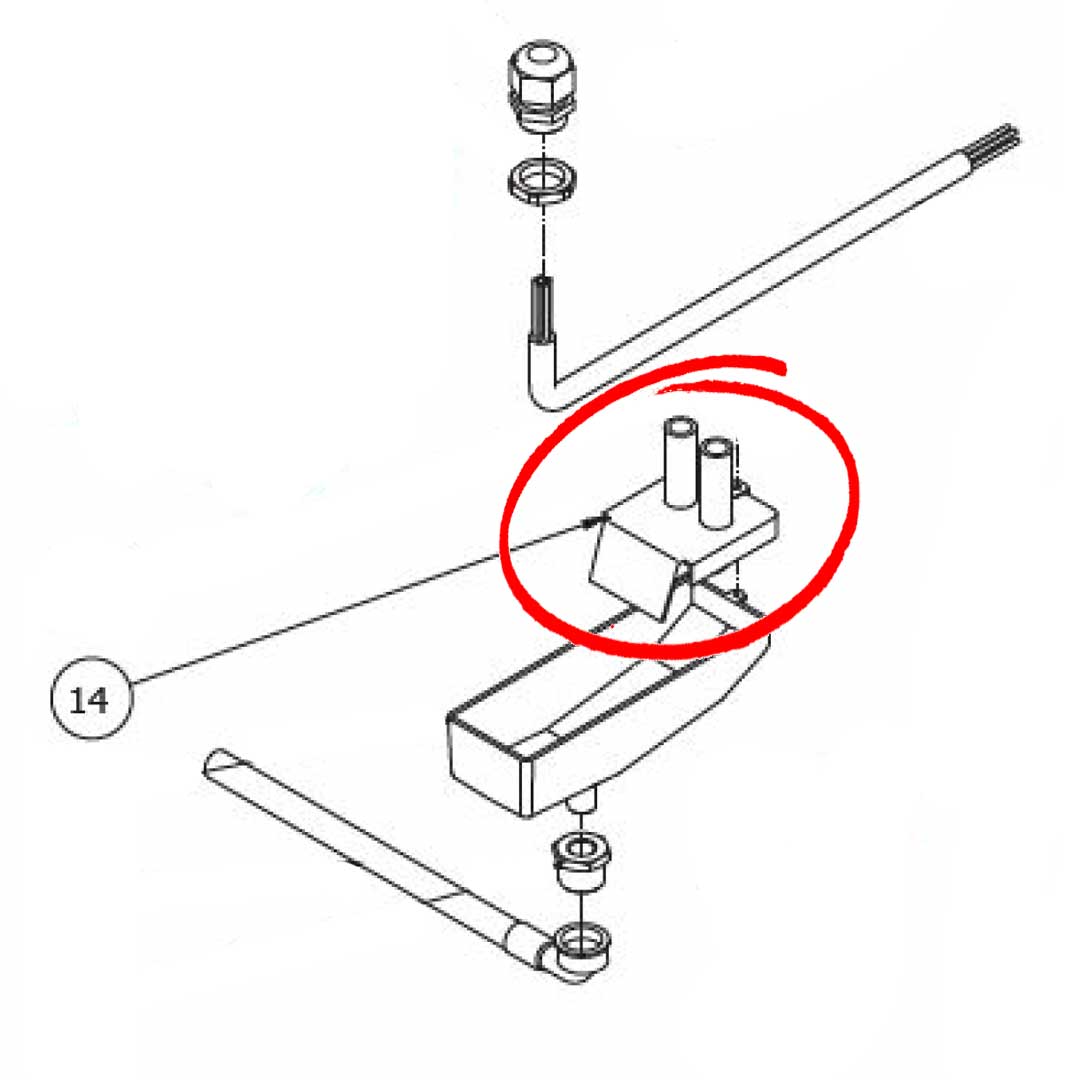 14