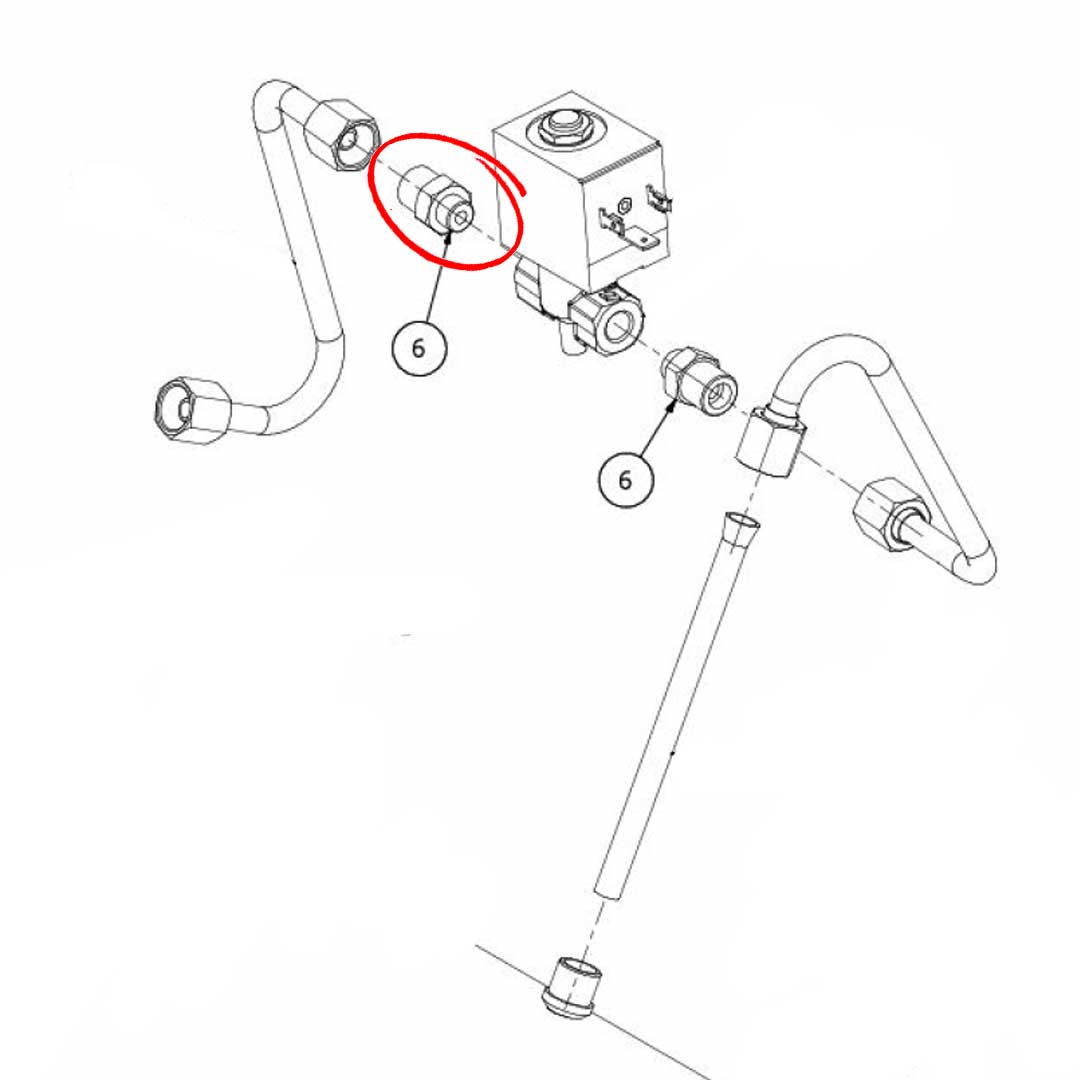 6

6