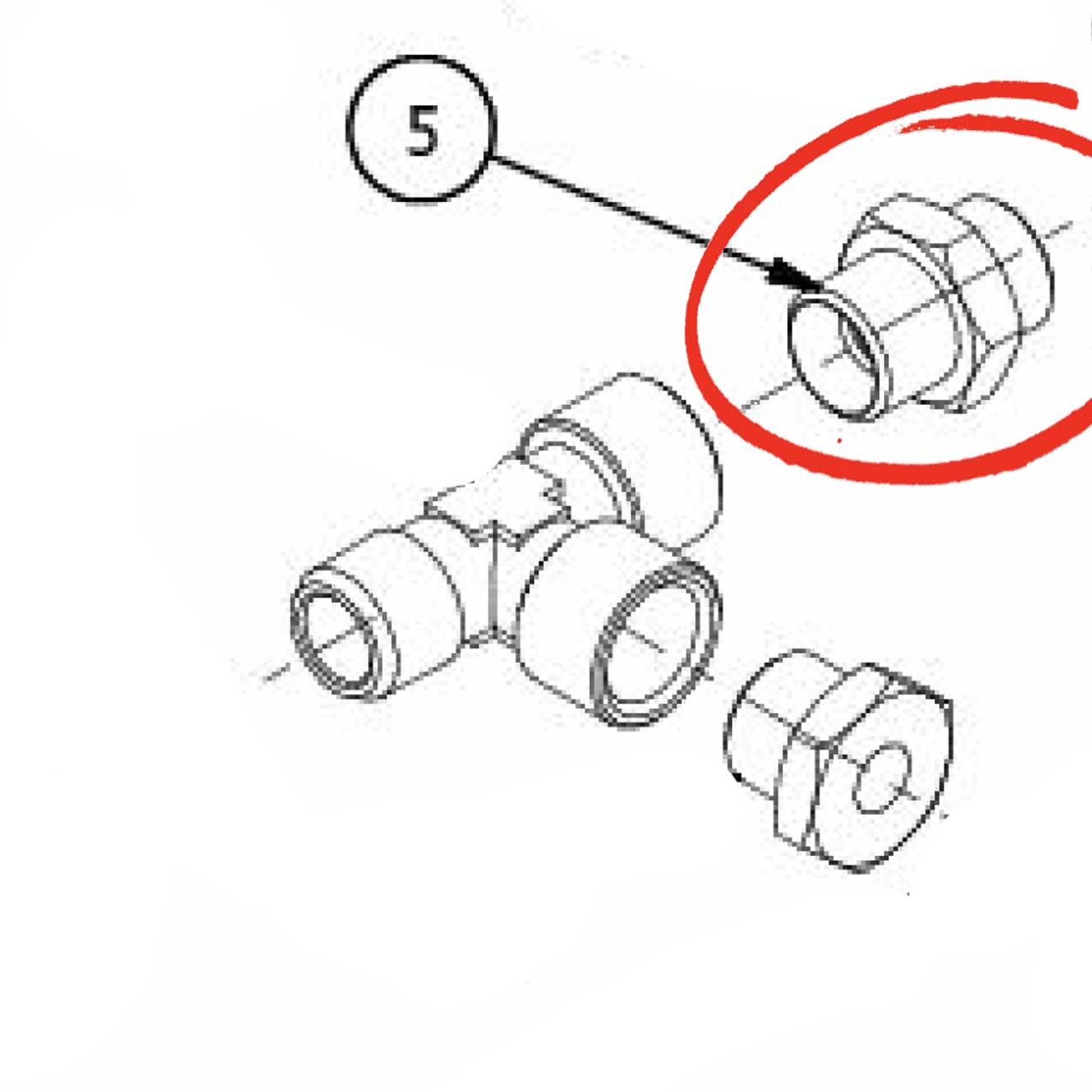 5