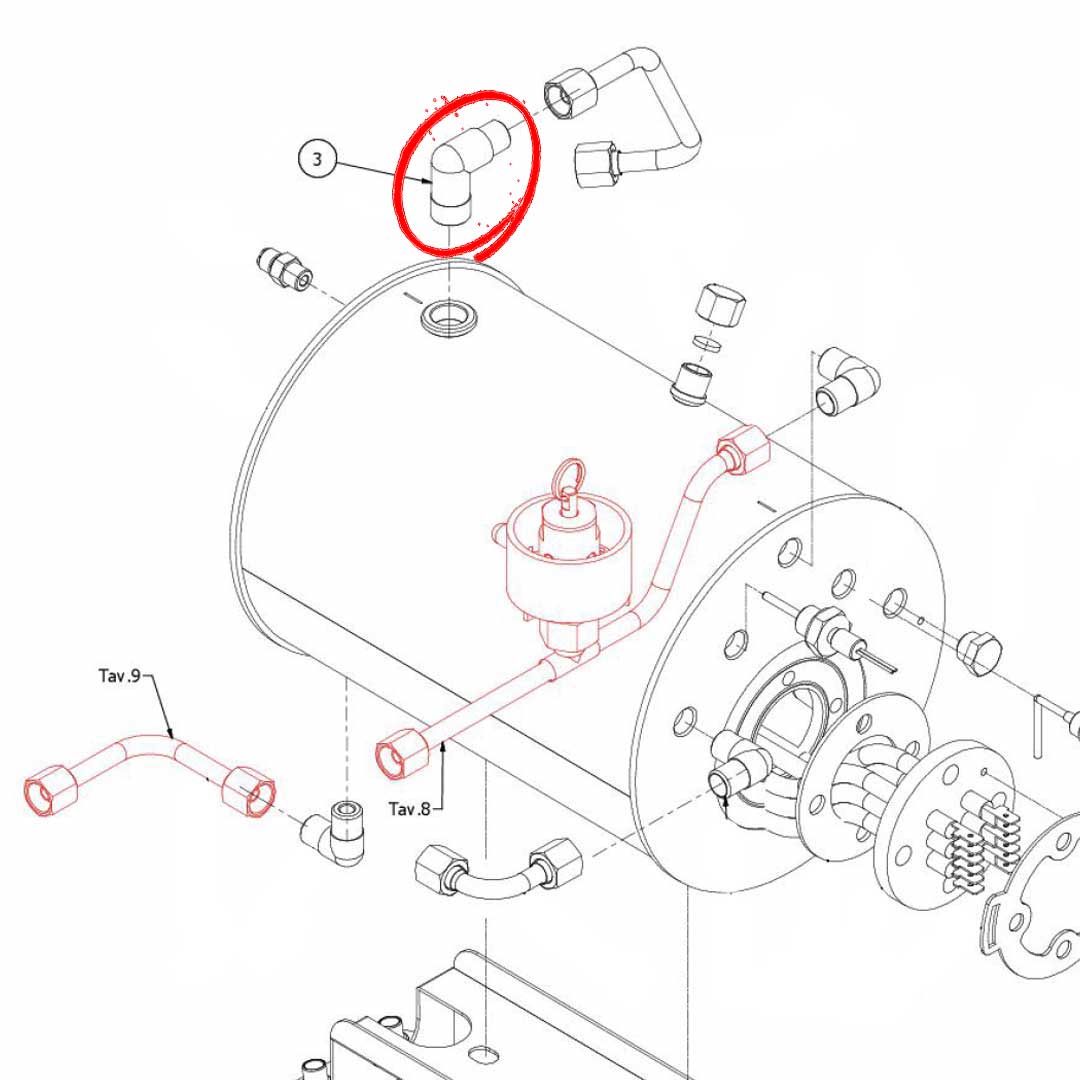 3

Tav.9

Tav.8