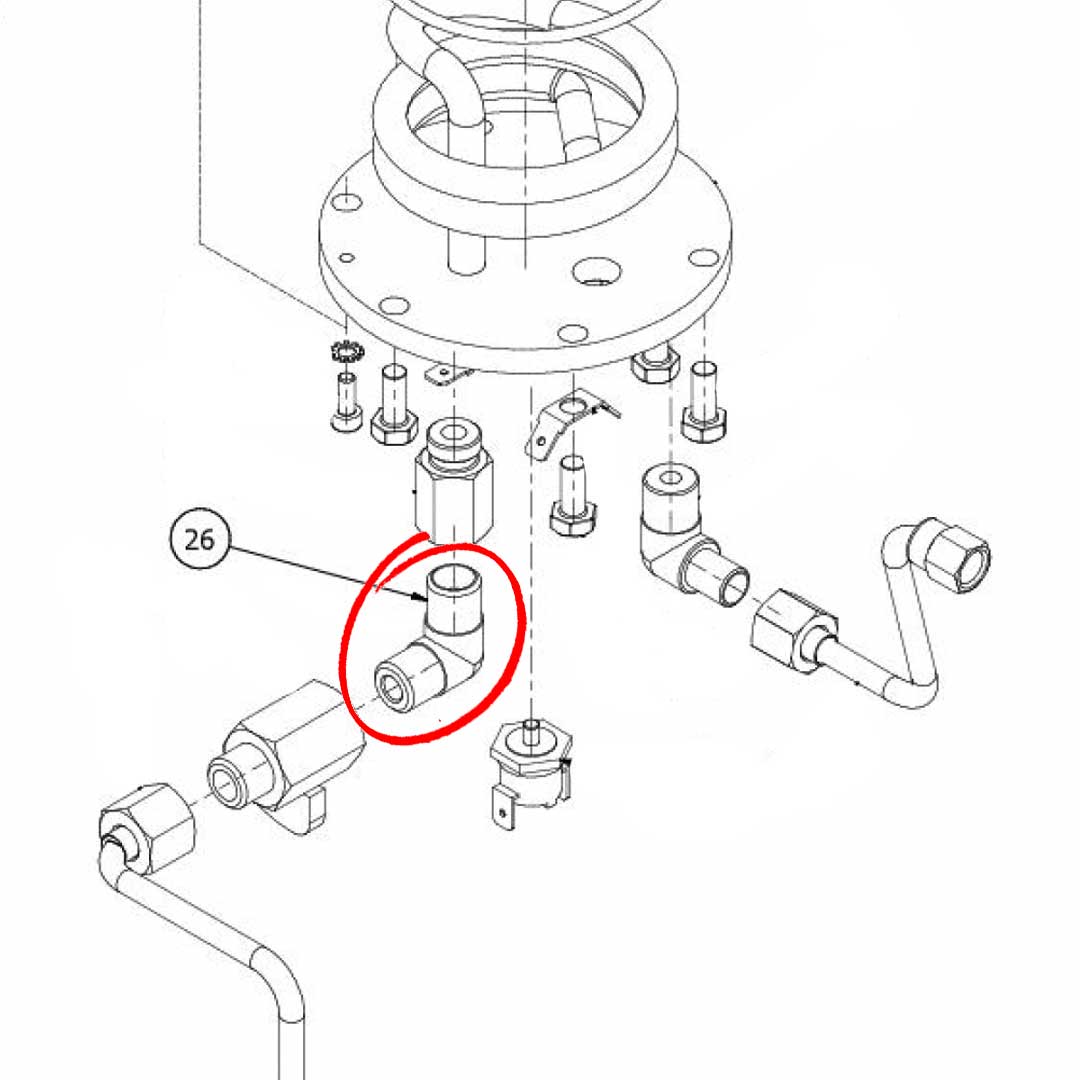 26