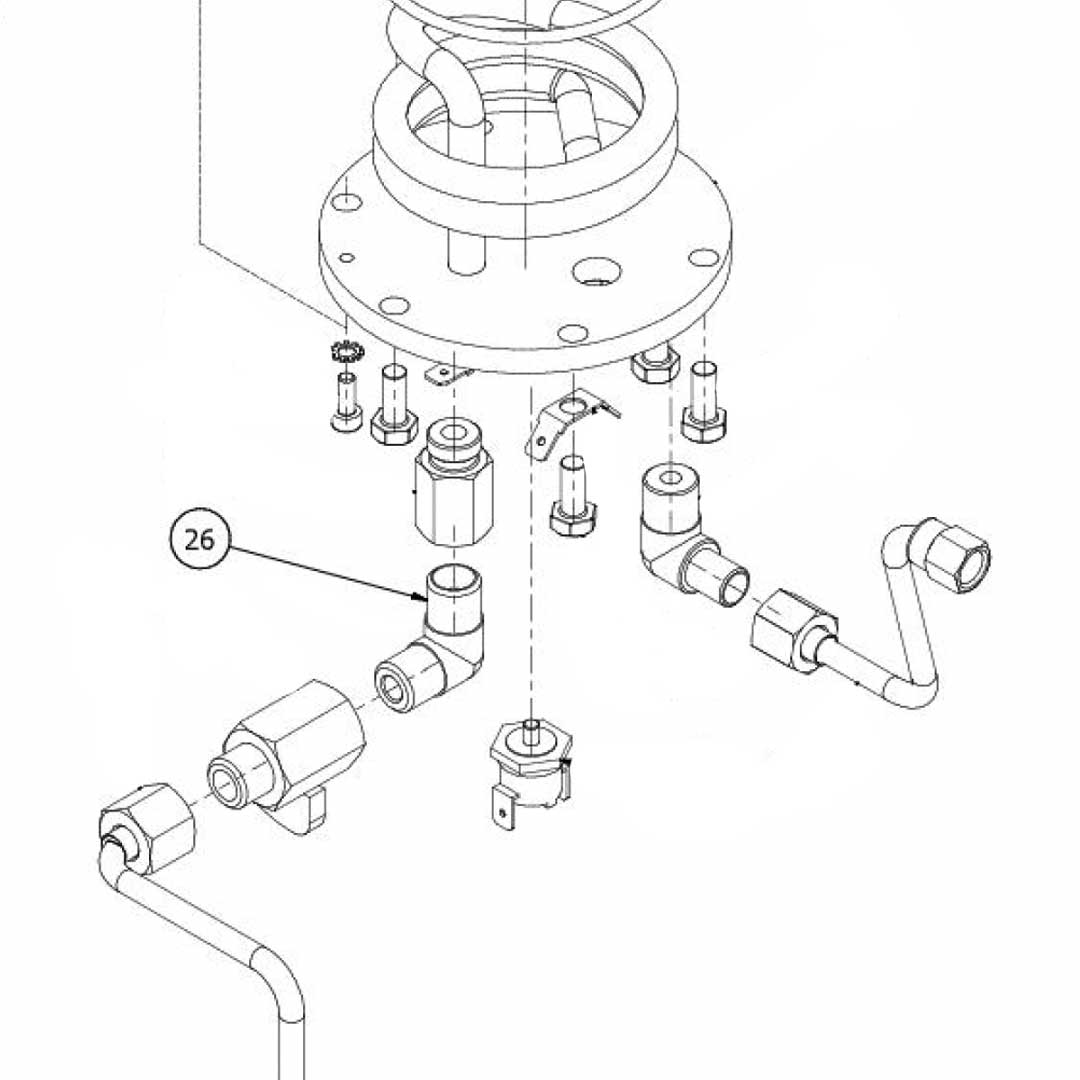 26