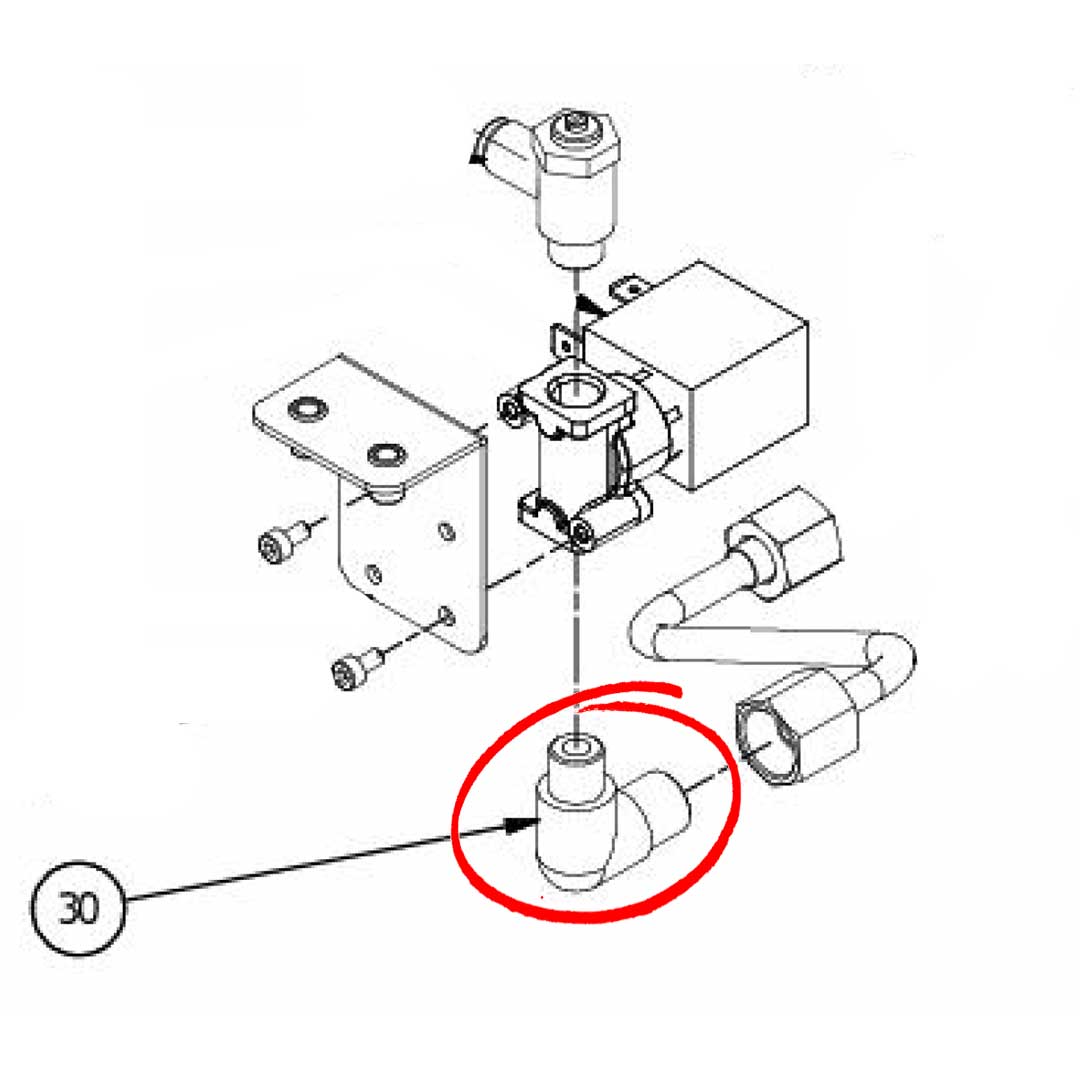 30