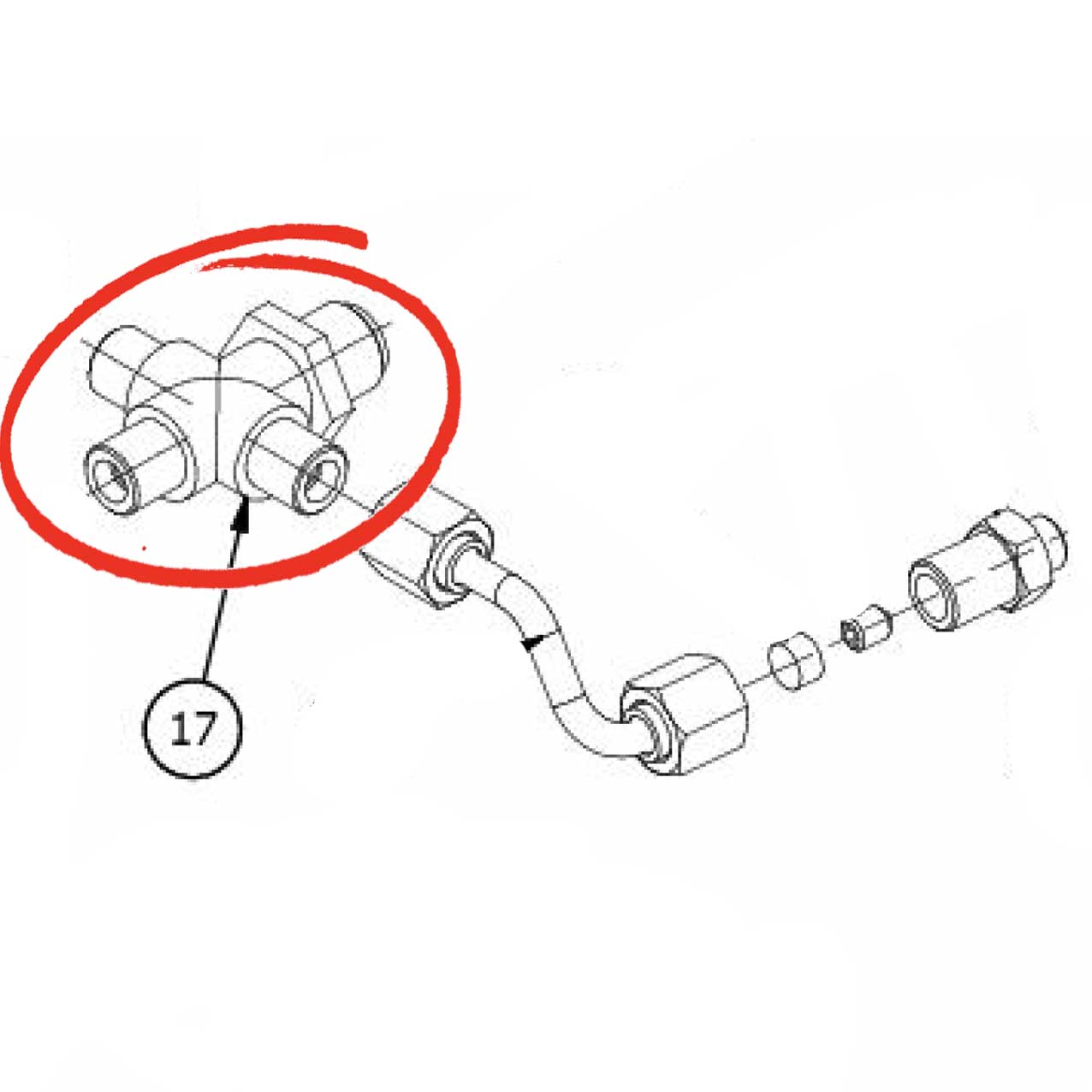 17