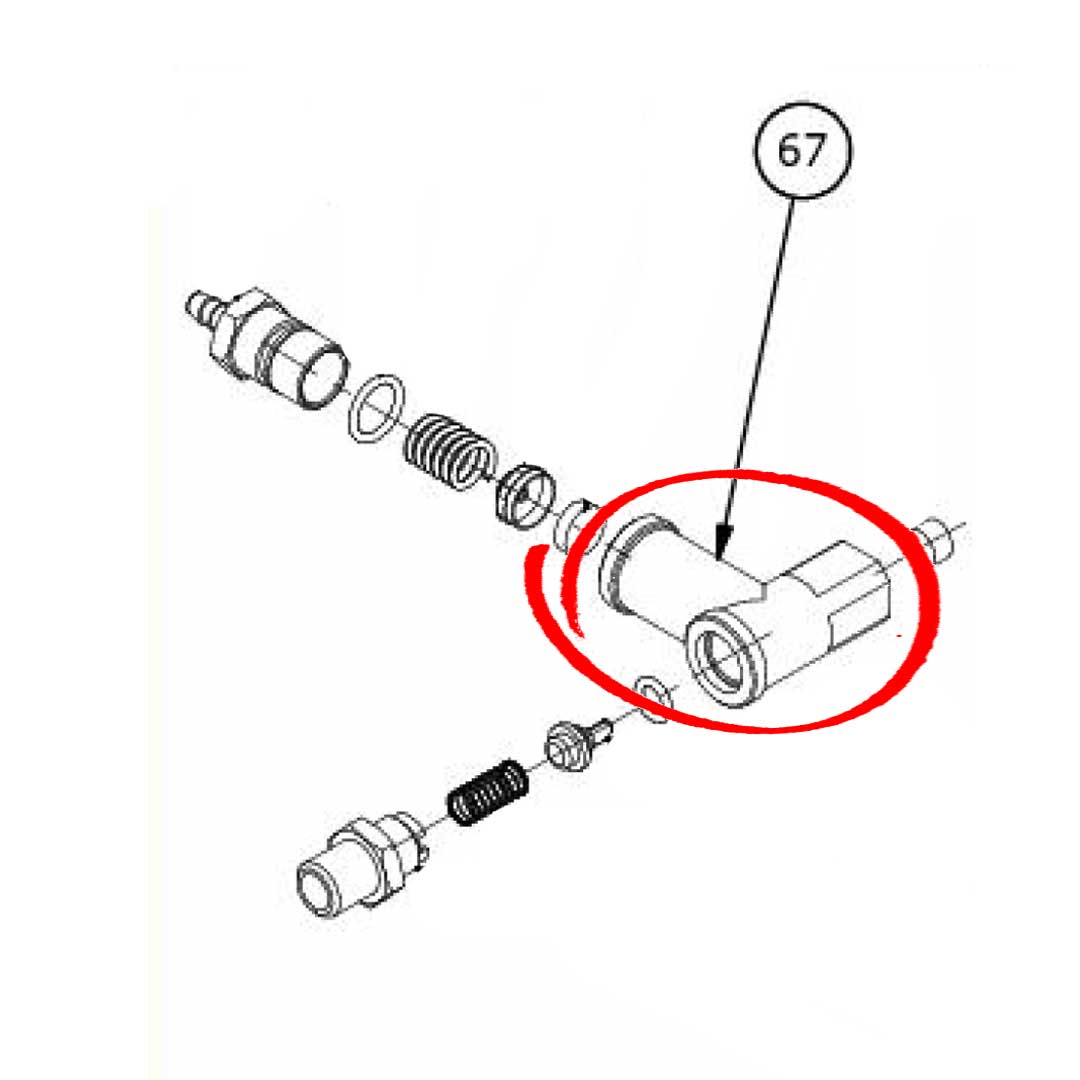 67