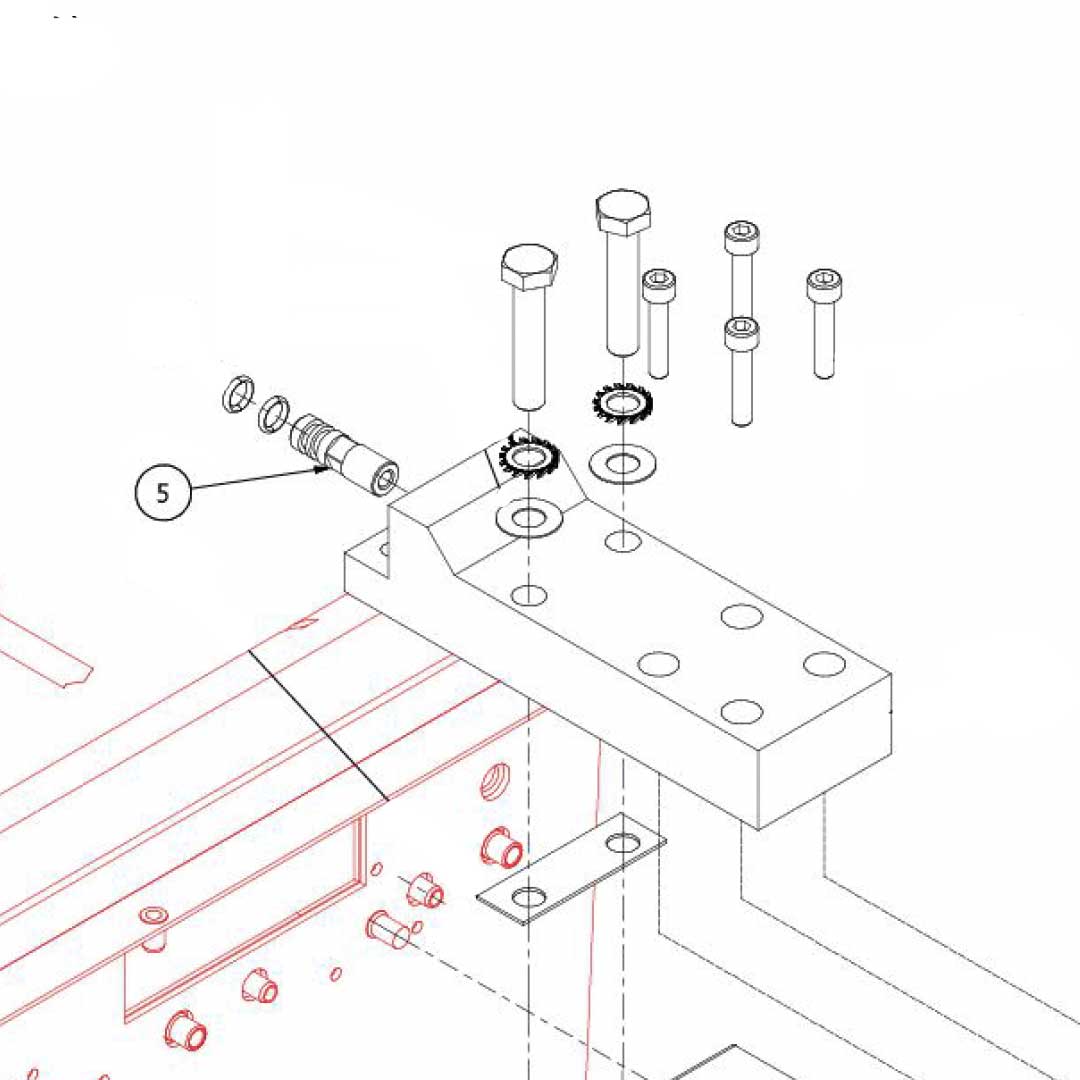 5