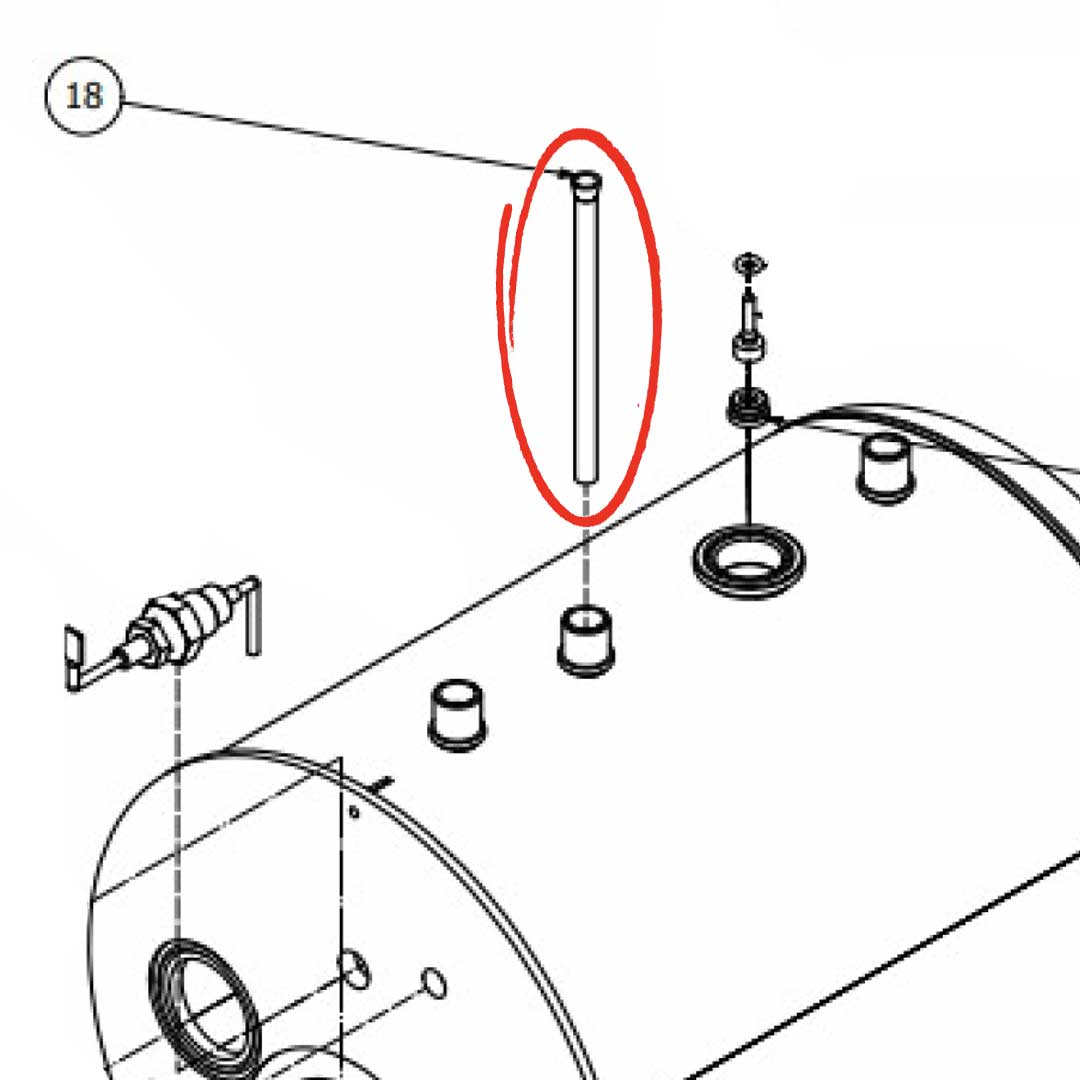 18